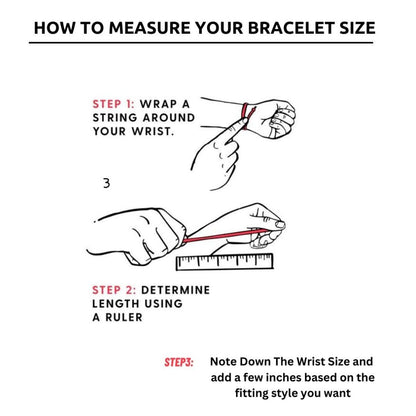 HOW TO MEASURE YOUR BRACELET SIZE

STEP 1: WRAP A STRING AROUND YOUR WRIST.

3

STEP 2: DETERMINE LENGTH USING A RULER

STEP3: Note Down The Wrist Size and add a few inches based on the fitting style you want